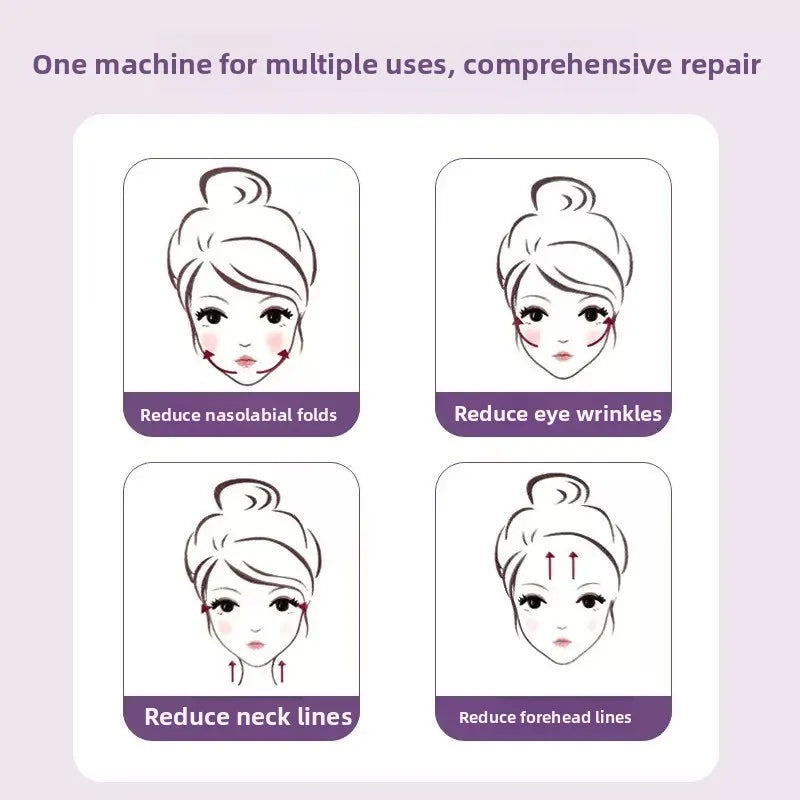 One machine for multiple uses, comprehensive repair

Reduce nasolabial folds

Reduce eye wrinkles

Reduce neck lines

Reduce forehead lines