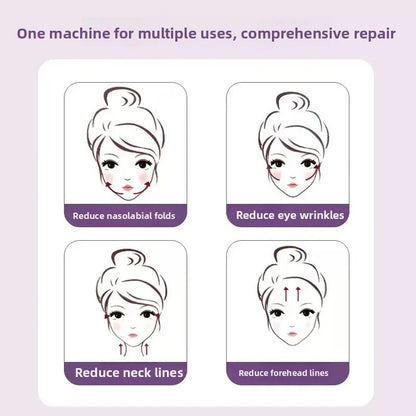 One machine for multiple uses, comprehensive repair

Reduce nasolabial folds

Reduce eye wrinkles

Reduce neck lines

Reduce forehead lines